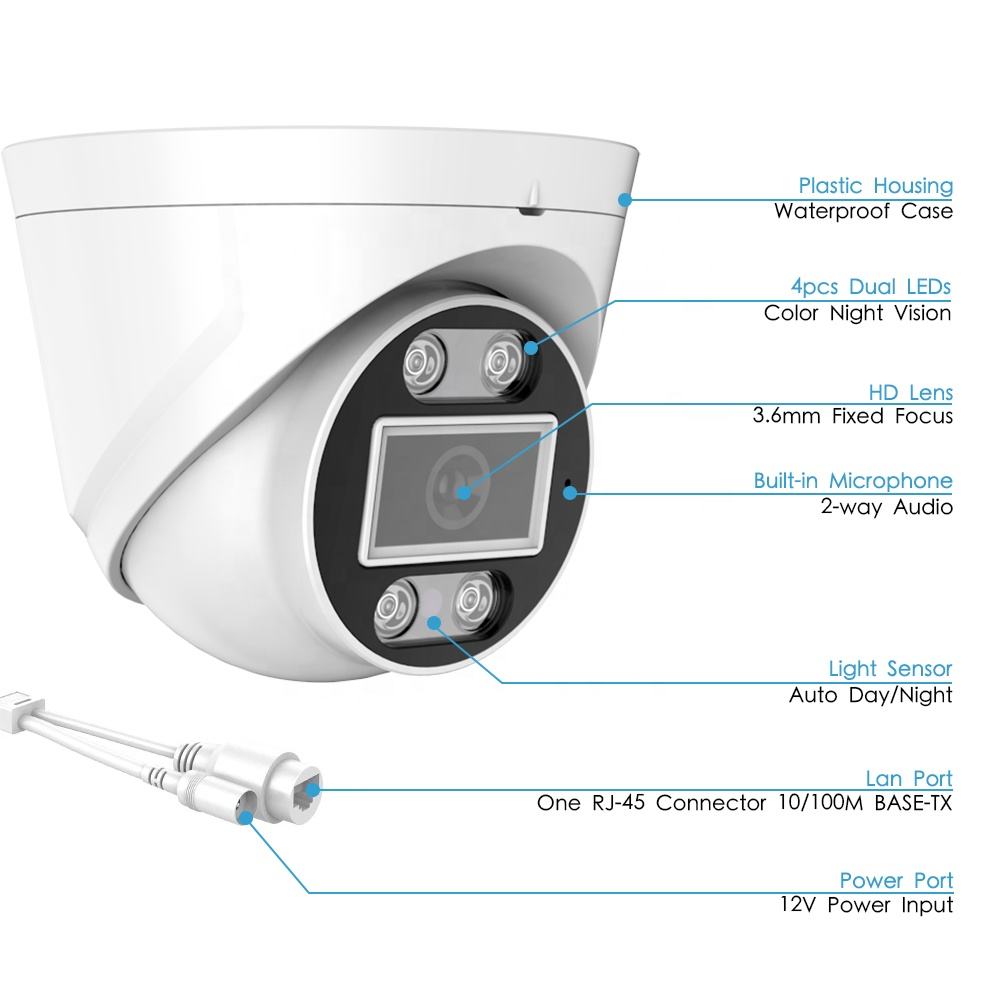 Plastic Housing
Waterproof Case

4pcs Dual LEDs
Color Night Vision

HD Lens
3.6mm Fixed Focus

Built-in Microphone
2-way Audio

Light Sensor
Auto Day/Night

Lan Port
One RJ-45 Connector 10/100M BASE-TX

Power Port
12V Power Input